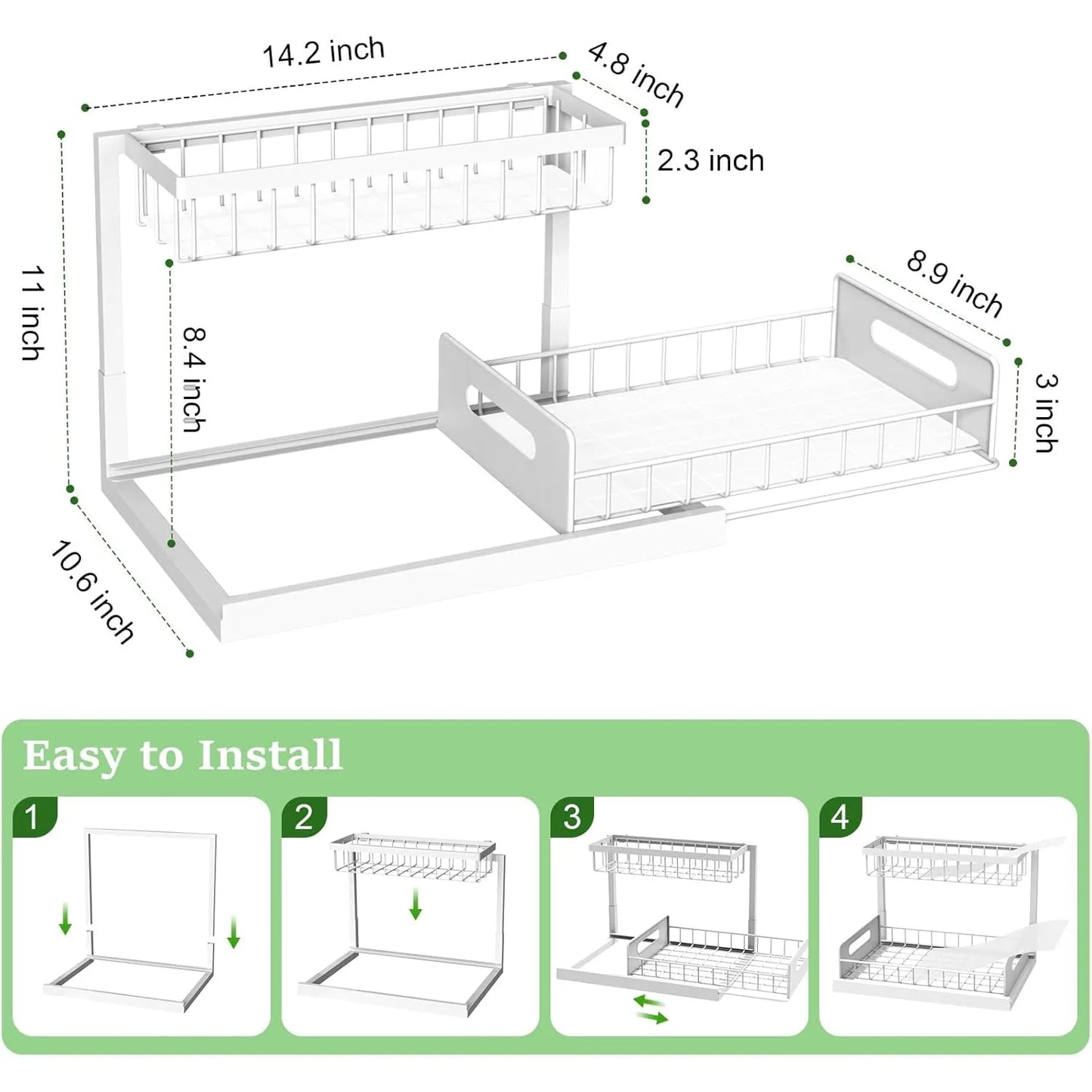 14.2 inch
4.8 inch
2.3 inch
11 inch
8.4 inch
8.9 inch
3 inch
10.6 inch

Easy to Install

1

2

3

4