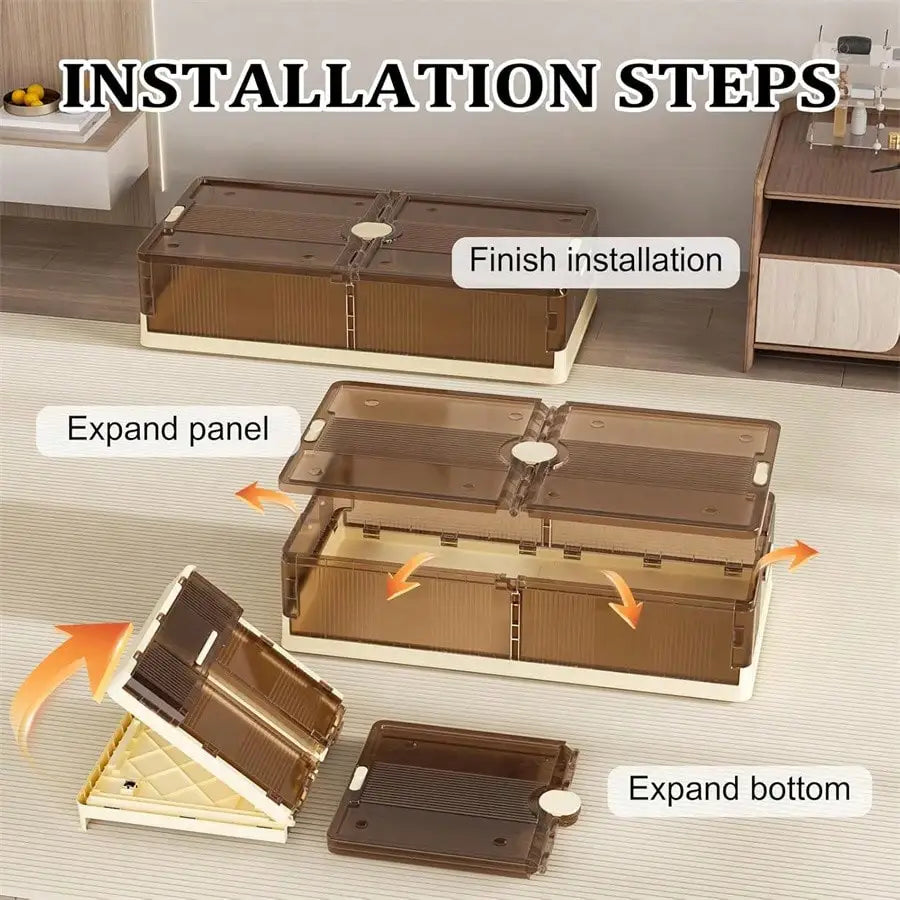 INSTALLATION STEPS

Finish installation

Expand panel

Expand bottom