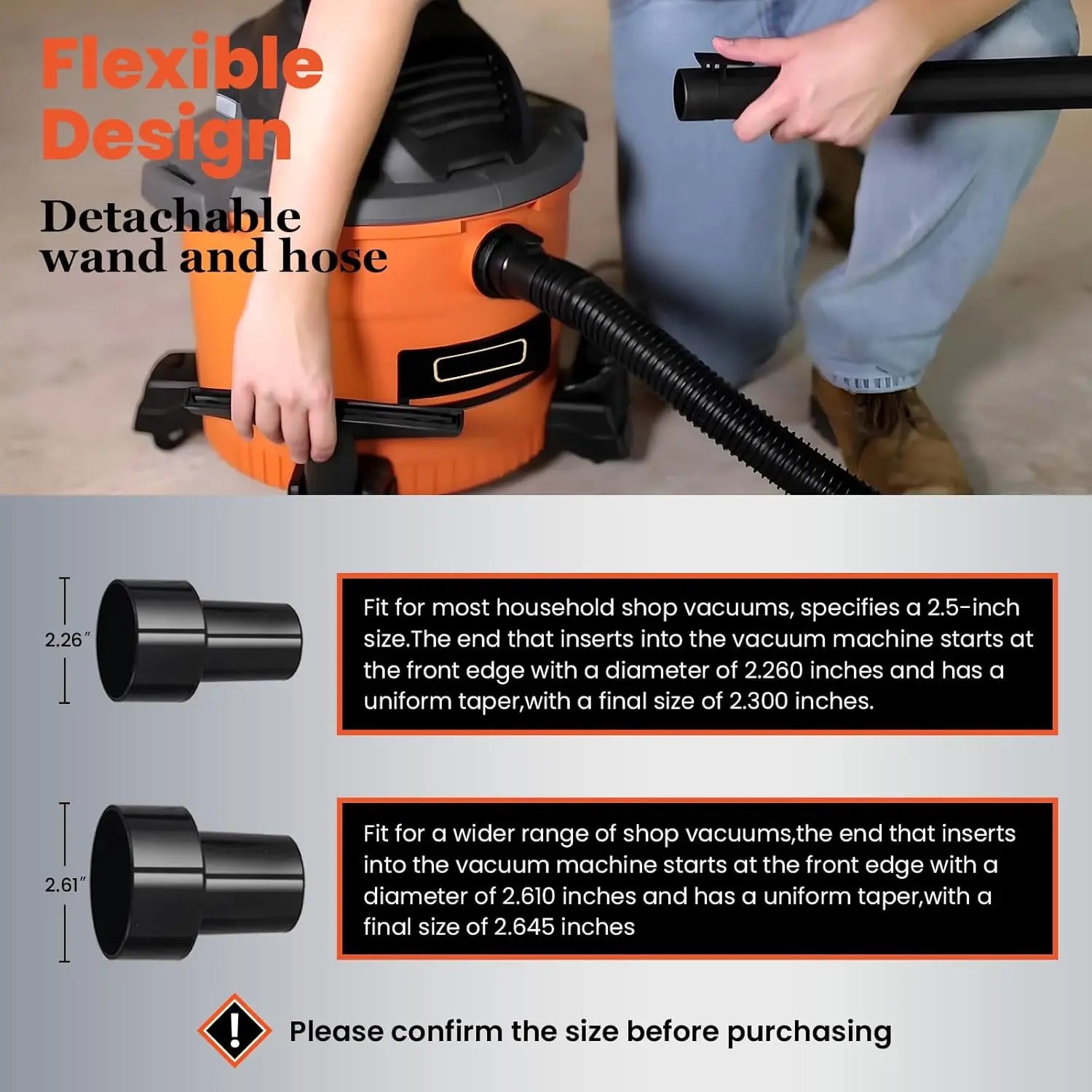 Flexible Design

Detachable wand and hose

2.26″

Fit for most household shop vacuums, specifies a 2.5-inch size.The end that inserts into the vacuum machine starts at the front edge with a diameter of 2.260 inches and has a uniform taper,with a final size of 2.300 inches.

2.61″

Fit for a wider range of shop vacuums,the end that inserts into the vacuum machine starts at the front edge with a diameter of 2.610 inches and has a uniform taper,with a final size of 2.645 inches

!

Please confirm the size before purchasing