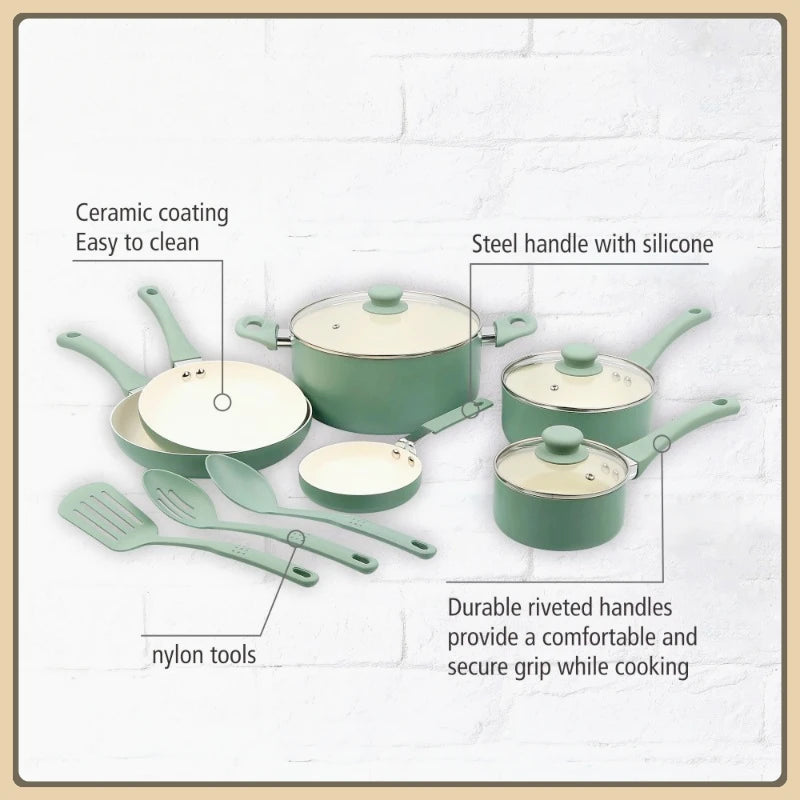 Ceramic coating
Easy to clean

Steel handle with silicone

nylon tools

Durable riveted handles provide a comfortable and secure grip while cooking