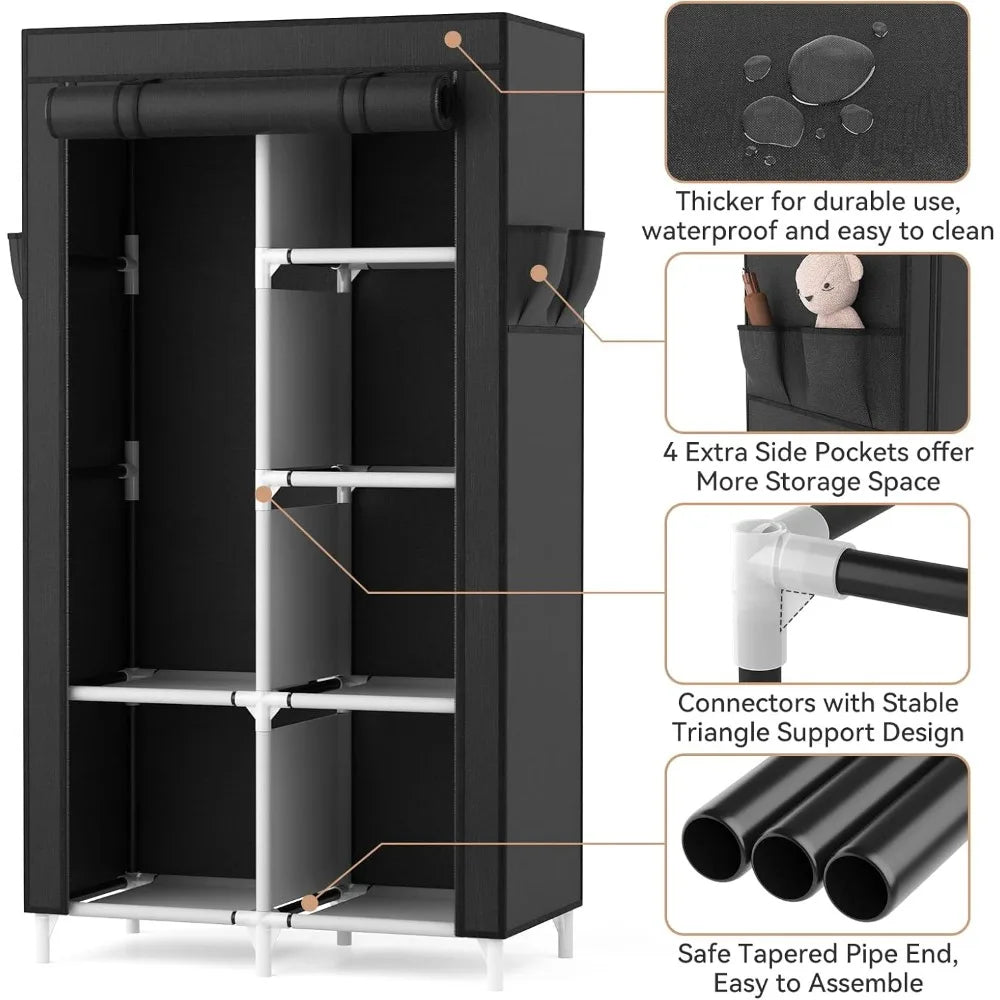 Thicker for durable use, waterproof and easy to clean

4 Extra Side Pockets offer More Storage Space

Connectors with Stable Triangle Support Design

Safe Tapered Pipe End, Easy to Assemble